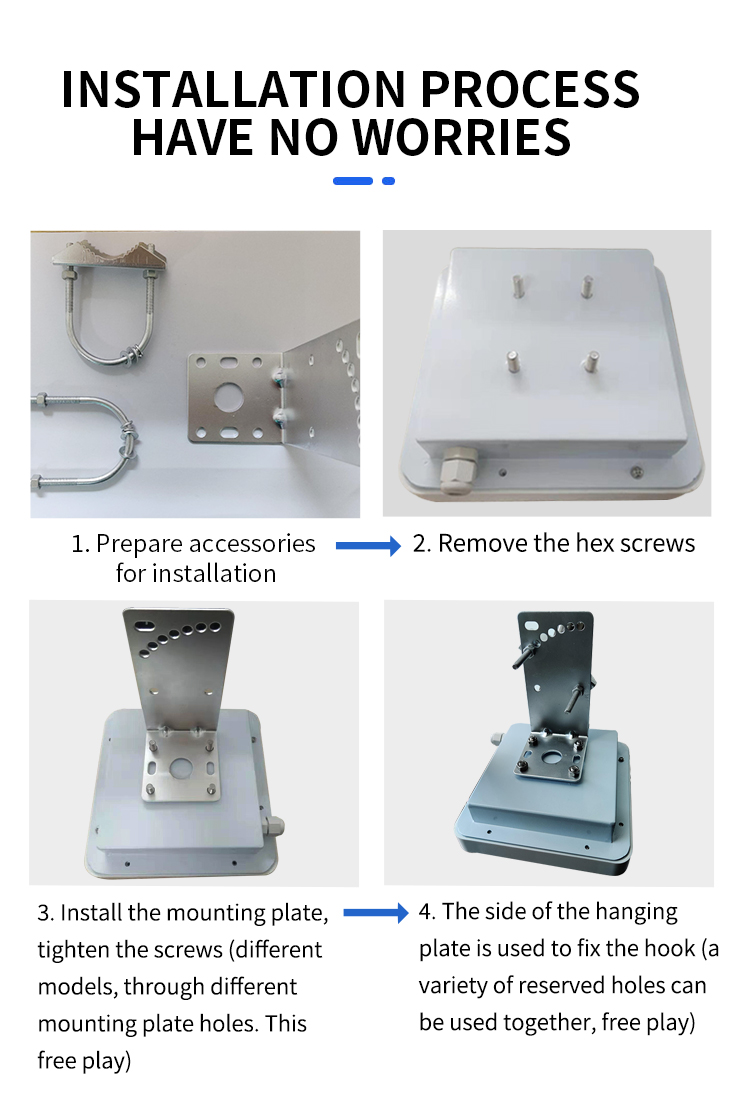 INSTALLATION PROCESS
HAVE NO WORRIES

1. Prepare accessories for installation

2. Remove the hex screws

3. Install the mounting plate, tighten the screws (different models, through different mounting plate holes. This free play)

4. The side of the hanging plate is used to fix the hook (a variety of reserved holes can be used together, free play)