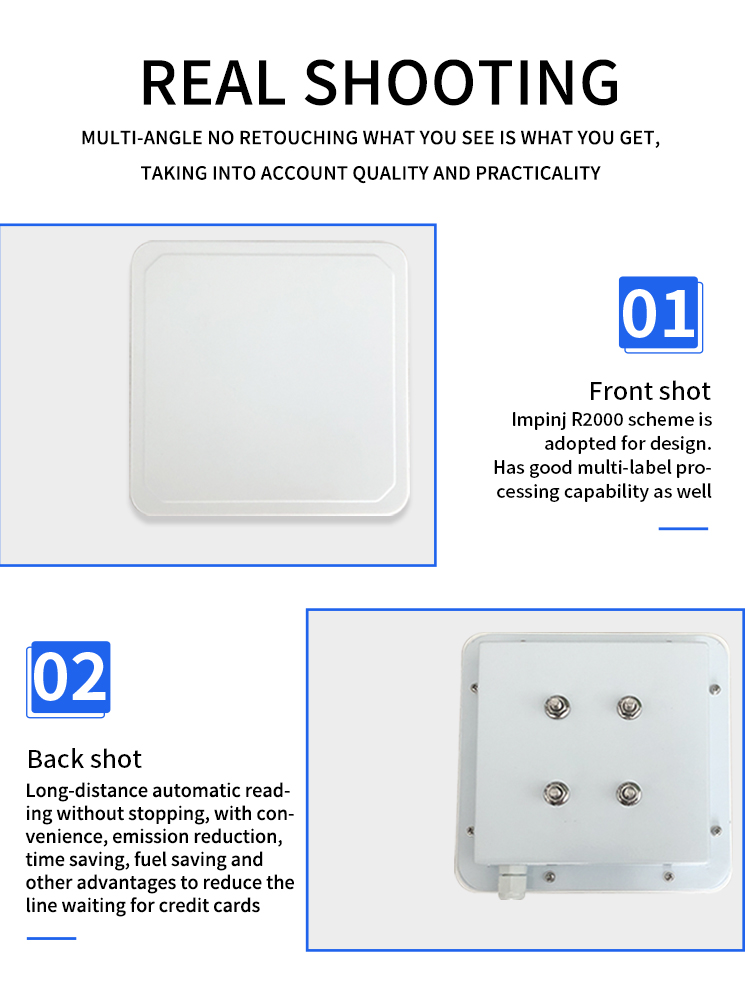 REAL SHOOTING

MULTI-ANGLE NO RETOUCHING WHAT YOU SEE IS WHAT YOU GET, TAKING INTO ACCOUNT QUALITY AND PRACTICALITY

01

Front shot

Impinj R2000 scheme is adopted for design. Has good multi-label processing capability as well

02

Back shot

Long-distance automatic reading without stopping, with convenience, emission reduction, time saving, fuel saving and other advantages to reduce the line waiting for credit cards