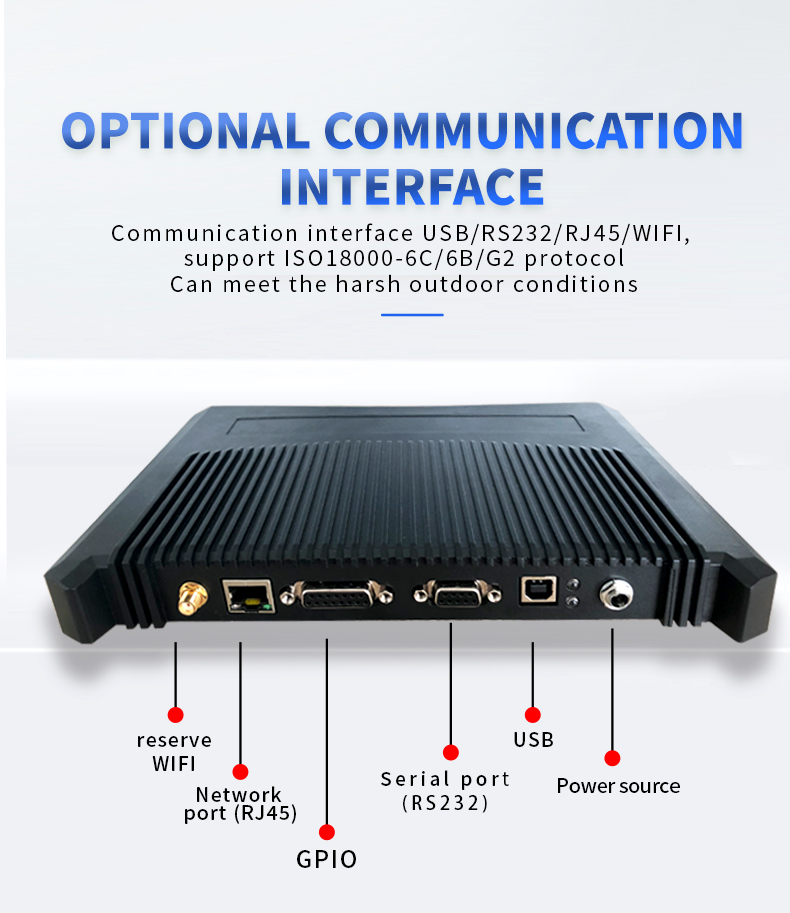 OPTIONAL COMMUNICATION INTERFACE

Communication interface USB/RS232/RJ45/WIFI, support ISO18000-6C/6B/G2 protocol
Can meet the harsh outdoor conditions

reserve WIFI

Network port (RJ45)

GPIO

Serial port (RS232)

USB

Power source