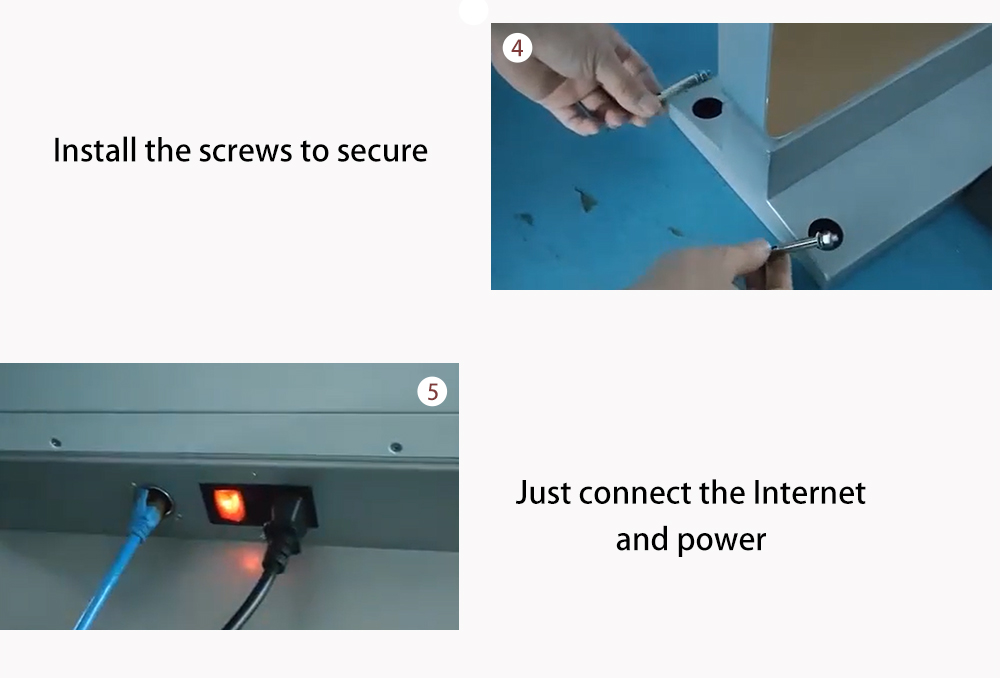 Install the screws to secure

4

5

Just connect the Internet and power